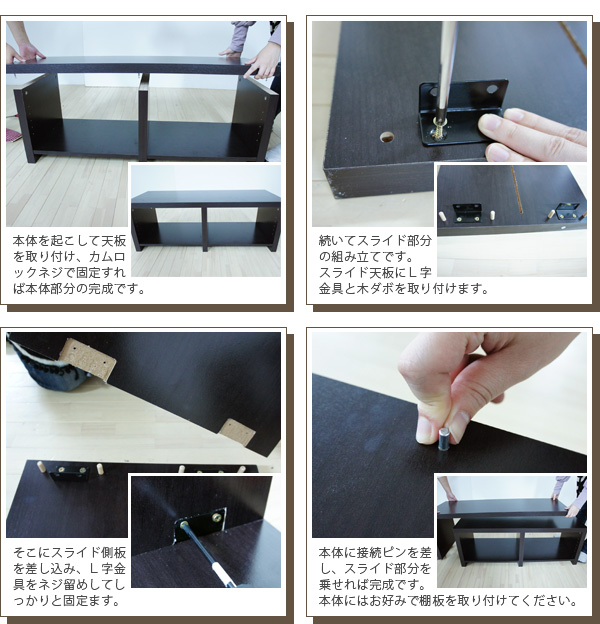 本体を起こして天板を取り付け、カムロックネジで固定すれば本体部分の完成です。

続いてスライド部分の組み立てです。
スライド天板にＬ字金具と木ダボを取り付けます。

そこにスライド側板を差し込み、Ｌ字金具をネジ留めしてしっかりと固定ます。

本体に接続ピンを差し、スライド部分を乗せれば完成です。
本体にはお好みで棚板を取り付けてください。