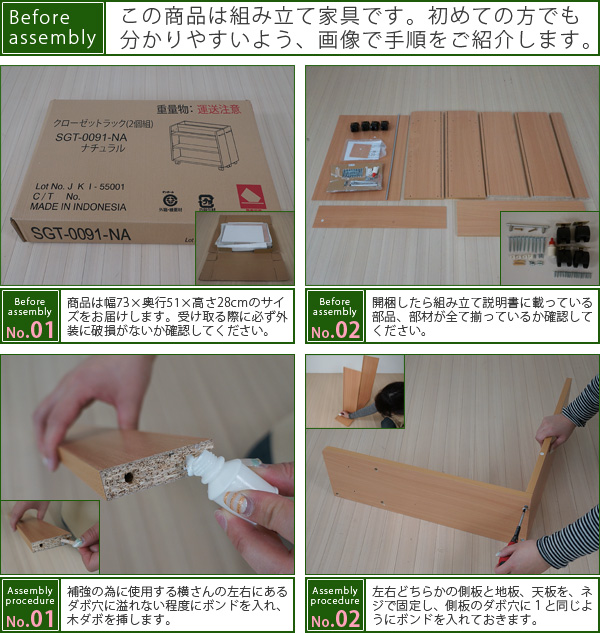 Before assembly

この商品は組み立て家具です。初めての方でも分かりやすいよう、画像で手順をご紹介します。

重量物: 運送注意
クローゼットラック(2個組)
SGT-0091-NA
ナチュラル
Lot No. J K I - 55001
C/T No.
MADE IN INDONESIA
SGT-0091-NA
Lot

Before assembly No.01

商品は幅73×奥行51×高さ28cmのサイズをお届けします。受け取る際に必ず外装に破損がないか確認してください。

Before assembly No.02

開梱したら組み立て説明書に載っている部品、部材が全て揃っているか確認してください。

Assembly procedure No.01

補強の為に使用する横さんの左右にあるダボ穴に溢れない程度にボンドを入れ、木ダボを挿します。

Assembly procedure No.02

左右どちらかの側板と地板、天板を、ネジで固定し、側板のダボ穴に1と同じようにボンドを入れておきます。