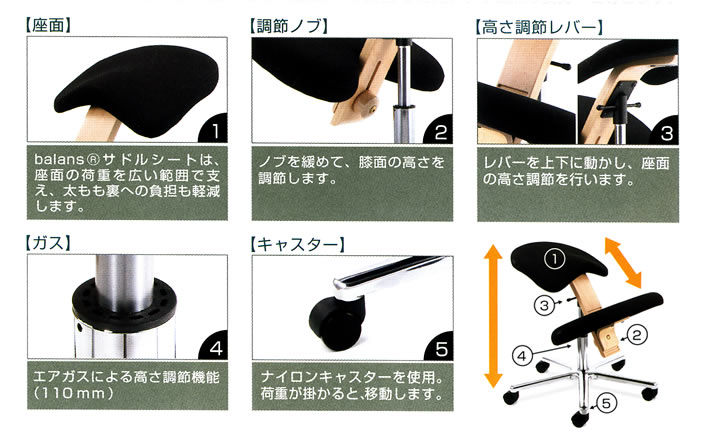 【座面】

1

balans®サドルシートは、座面の荷重を広い範囲で支え、太もも裏への負担も軽減します。

【調節ノブ】

2

ノブを緩めて、膝面の高さを調節します。

【高さ調節レバー】

3

レバーを上下に動かし、座面の高さ調節を行います。

【ガス】

4

エアガスによる高さ調節機能（110mm）

【キャスター】

5

ナイロンキャスターを使用。荷重が掛かると、移動します。

①

③

②

④

⑤